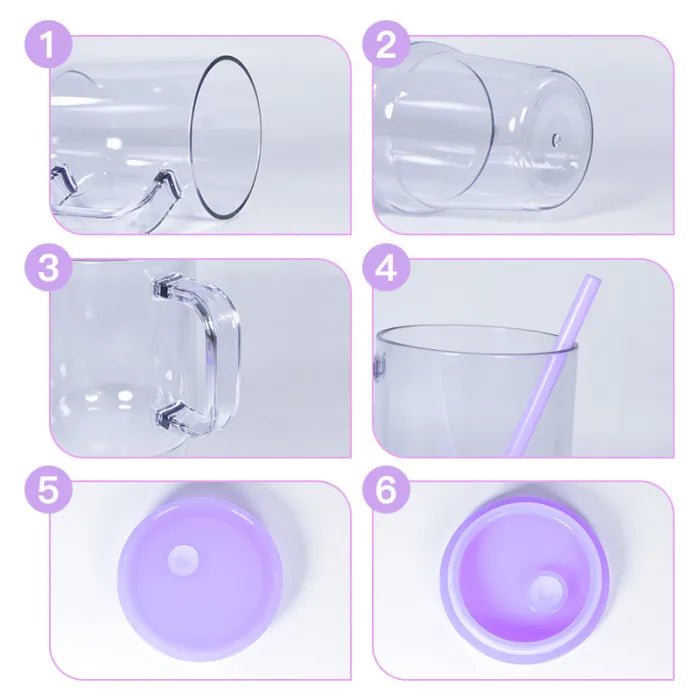 1

2

3

4

5

6